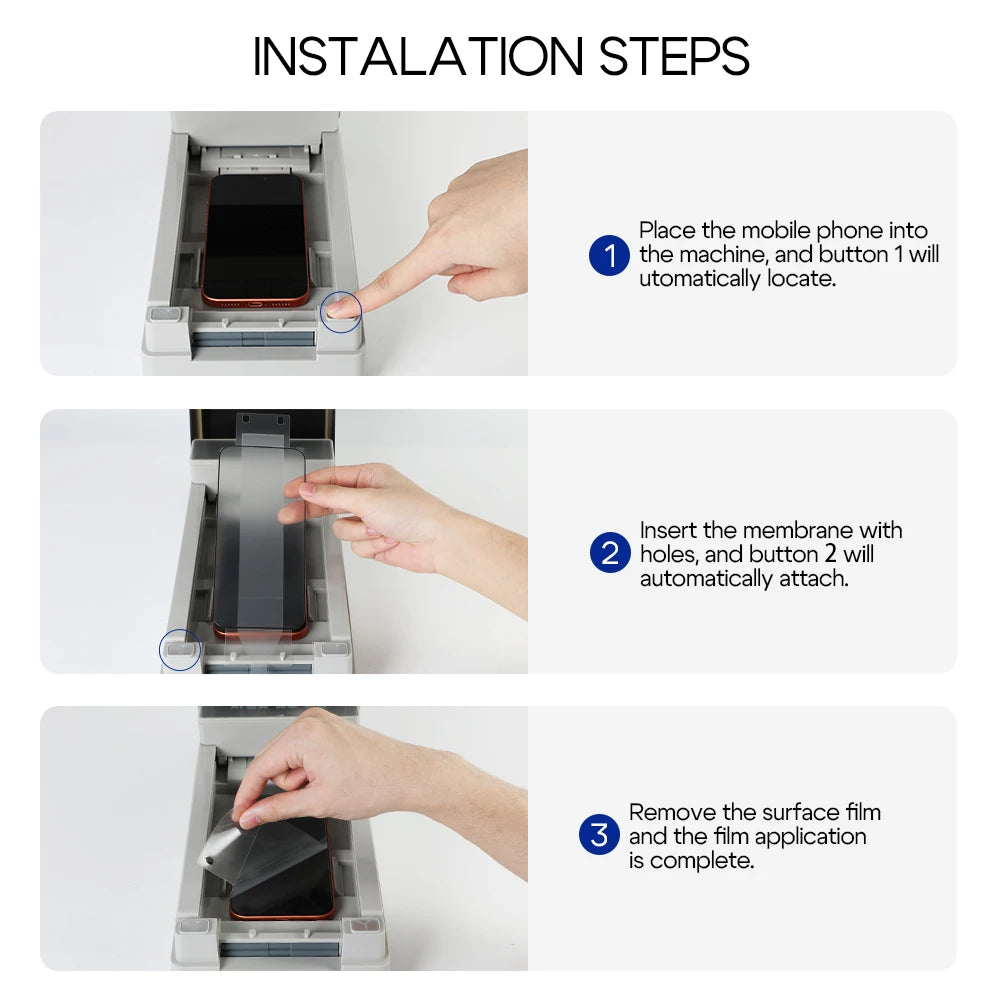 INSTALATION STEPS

1 Place the mobile phone into the machine, and button 1 will utomatically locate.

2 Insert the membrane with holes, and button 2 will automatically attach.

3 Remove the surface film and the film application is complete.